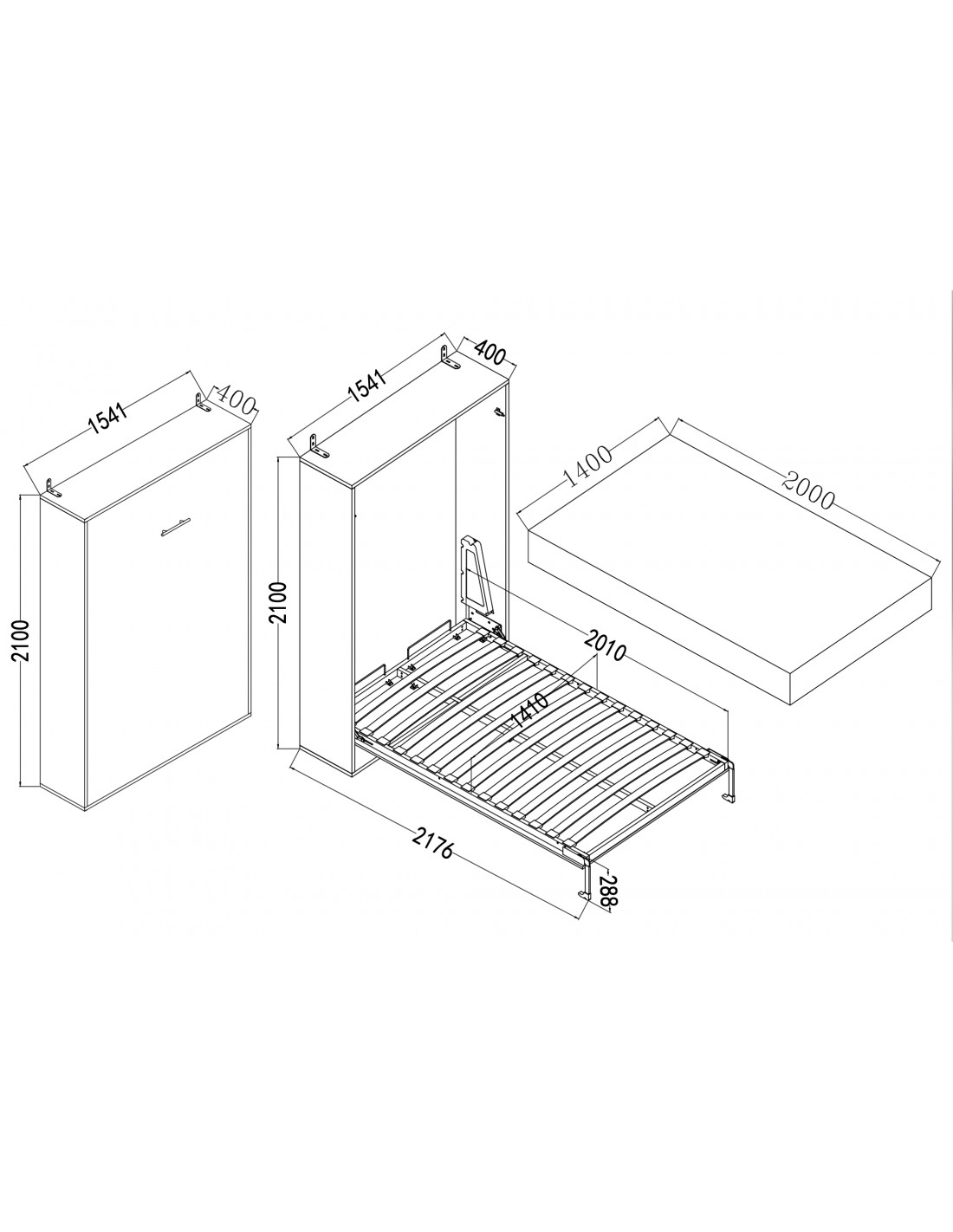 1541
400
2100
1541
400
2100
2010
1410
2176
288
1400
2000