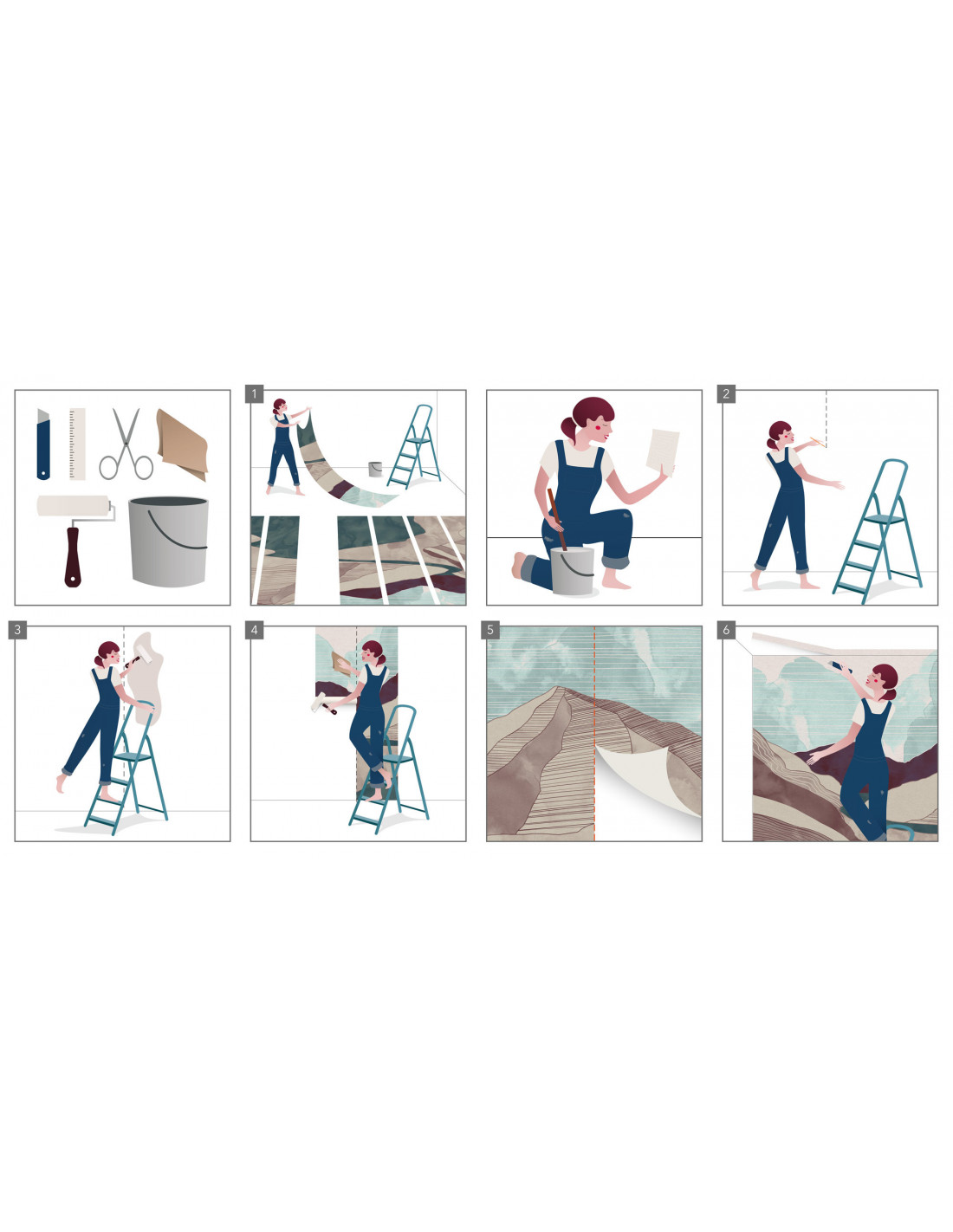 1

2

3

4

5

6